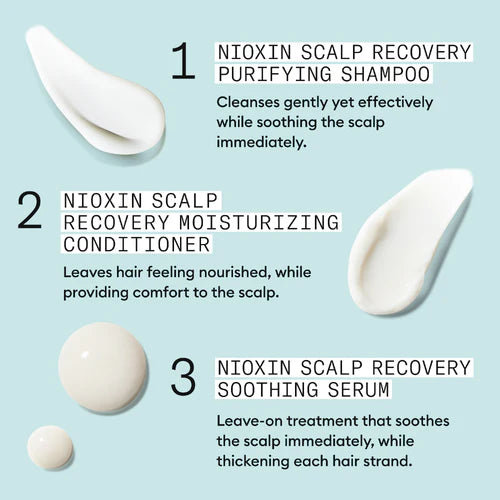 1 NIOXIN SCALP RECOVERY PURIFYING SHAMPOO

Cleanses gently yet effectively while soothing the scalp immediately.

2 NIOXIN SCALP RECOVERY MOISTURIZING CONDITIONER

Leaves hair feeling nourished, while providing comfort to the scalp.

3 NIOXIN SCALP RECOVERY SOOTHING SERUM

Leave-on treatment that soothes the scalp immediately, while thickening each hair strand.